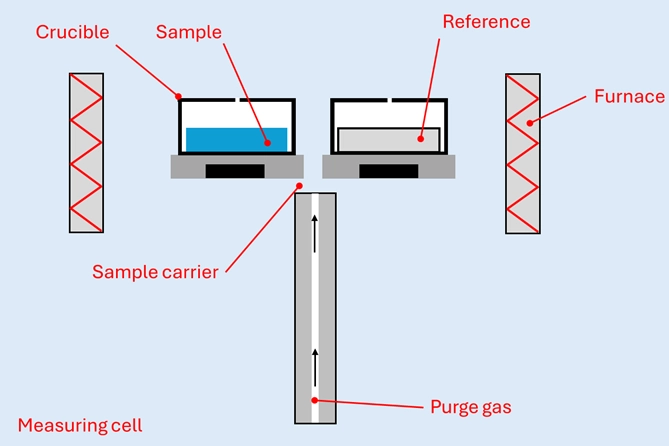 Crucible
Sample
Reference
Furnace
Sample carrier
Purge gas
Measuring cell